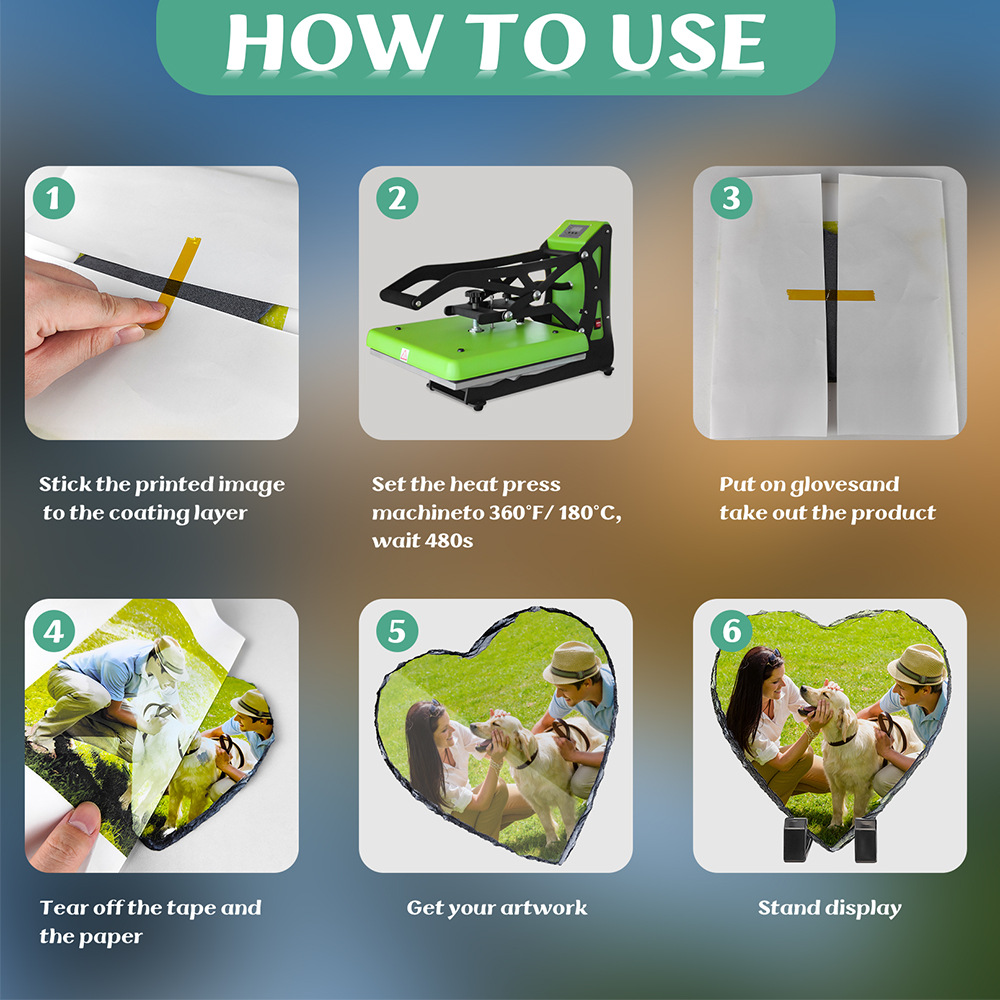 HOW TO USE

1

Stick the printed image to the coating layer

2

Set the heat press machineto 360°F/ 180°C, wait 480s

3

Put on glovesand take out the product

4

Tear off the tape and the paper

5

Get your artwork

6

Stand display