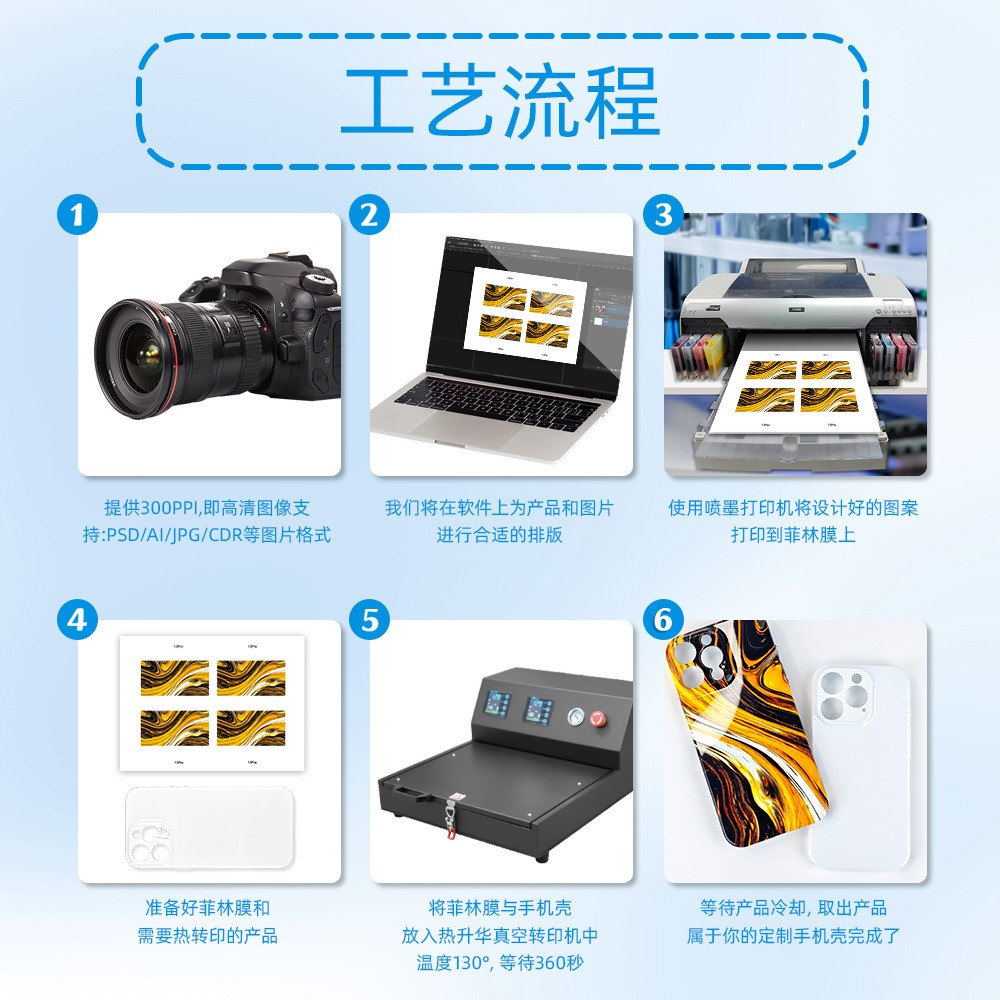 工艺流程

1
提供300PPI,即高清图像支持:PSD/AI/JPG/CDR等图片格式

2
我们将在软件上为产品和图片进行合适的排版

3
使用喷墨打印机将设计好的图案打印到菲林膜上

4
准备好菲林膜和需要热转印的产品

5
将菲林膜与手机壳放入热升华真空转印机中温度130°, 等待360秒

6
等待产品冷却, 取出产品属于你的定制手机壳完成了